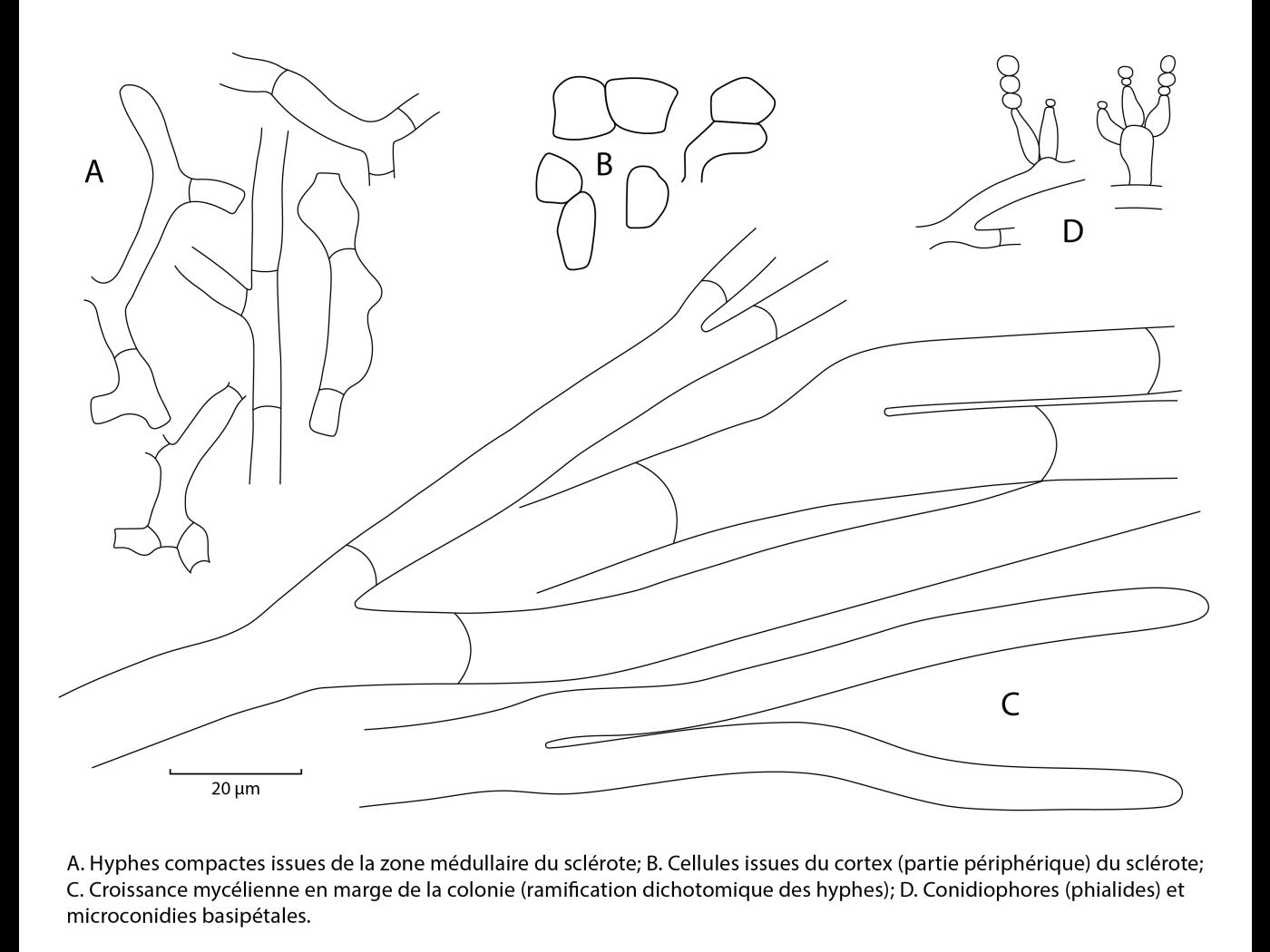 A

B

D

C

20 µm

A. Hyphes compactes issues de la zone médullaire du sclérote; B. Cellules issues du cortex (partie périphérique) du sclérote; C. Croissance mycélienne en marge de la colonie (ramification dichotomique des hyphes); D. Conidiophores (phialides) et microconidies basipétales.