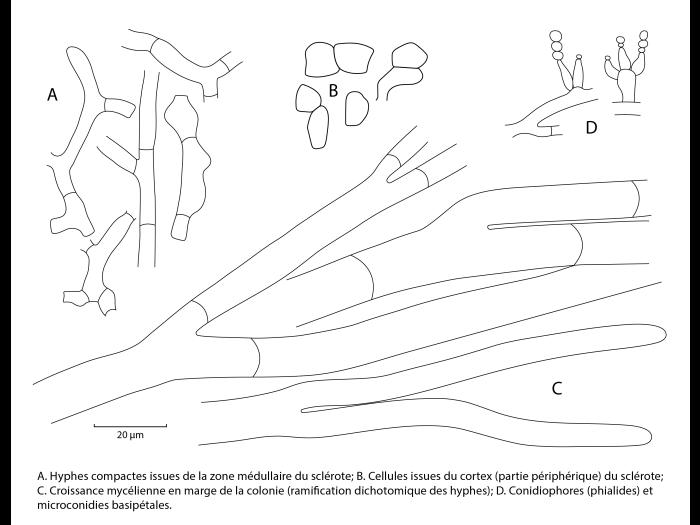 A

B

D

C

20 µm

A. Hyphes compactes issues de la zone médullaire du sclérote; B. Cellules issues du cortex (partie périphérique) du sclérote; C. Croissance mycélienne en marge de la colonie (ramification dichotomique des hyphes); D. Conidiophores (phialides) et microconidies basipétales.